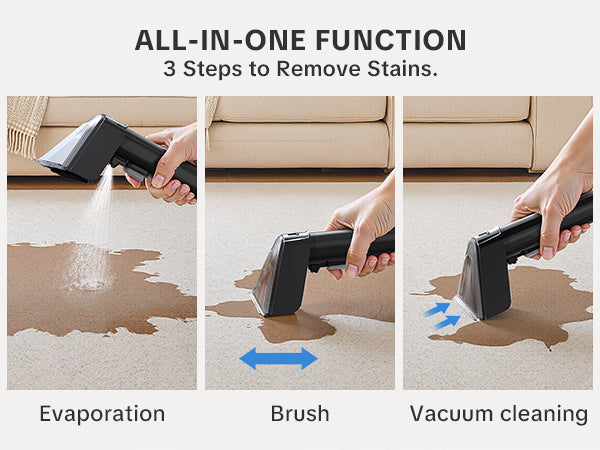 ALL-IN-ONE FUNCTION
3 Steps to Remove Stains.

Evaporation

Brush

Vacuum cleaning