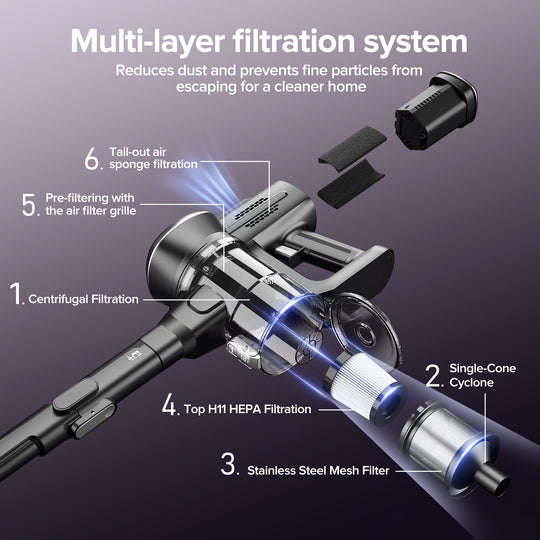 Multi-layer filtration system
Reduces dust and prevents fine particles from escaping for a cleaner home

6. Tail-out air sponge filtration

5. Pre-filtering with the air filter grille

1. Centrifugal Filtration

2. Single-Cone Cyclone

4. Top H11 HEPA Filtration

3. Stainless Steel Mesh Filter