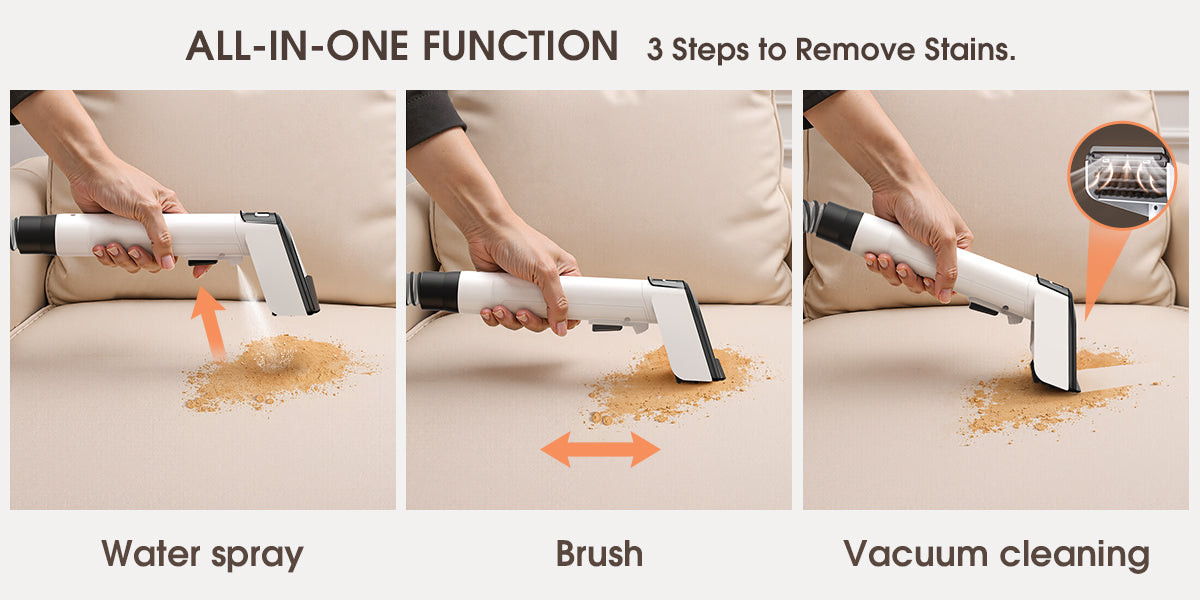 ALL-IN-ONE FUNCTION 3 Steps to Remove Stains.

Water spray

Brush

Vacuum cleaning